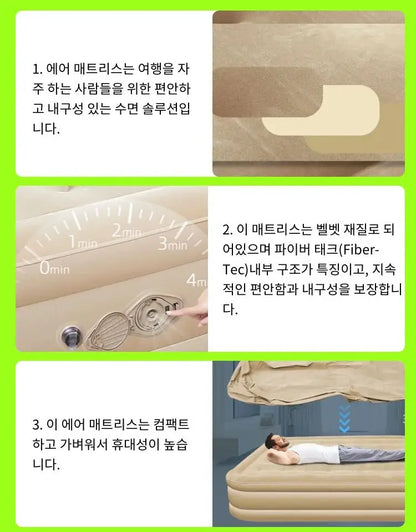 1. 에어 매트리스는 여행을 자주 하는 사람들을 위한 편안하고 내구성 있는 수면 솔루션입니다.

0min 1min 2min 3min 4m

2. 이 매트리스는 벨벳 재질로 되어있으며 파이버 태크(Fiber-Tec)내부 구조가 특징이고, 지속적인 편안함과 내구성을 보장합니다.

3. 이 에어 매트리스는 컴팩트하고 가벼워서 휴대성이 높습니다.