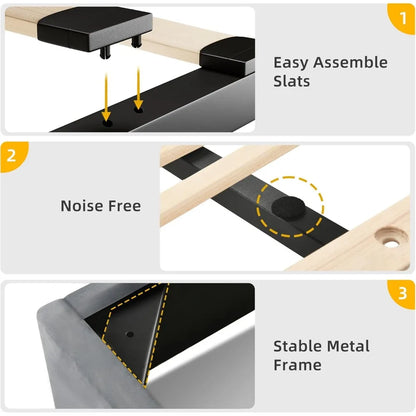 1

Easy Assemble Slats

2

Noise Free

3

Stable Metal Frame