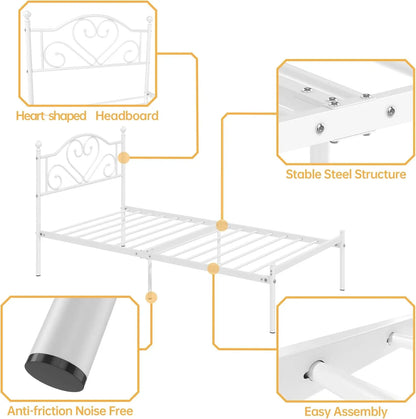 Heart-shaped Headboard

Stable Steel Structure

Anti-friction Noise Free

Easy Assembly