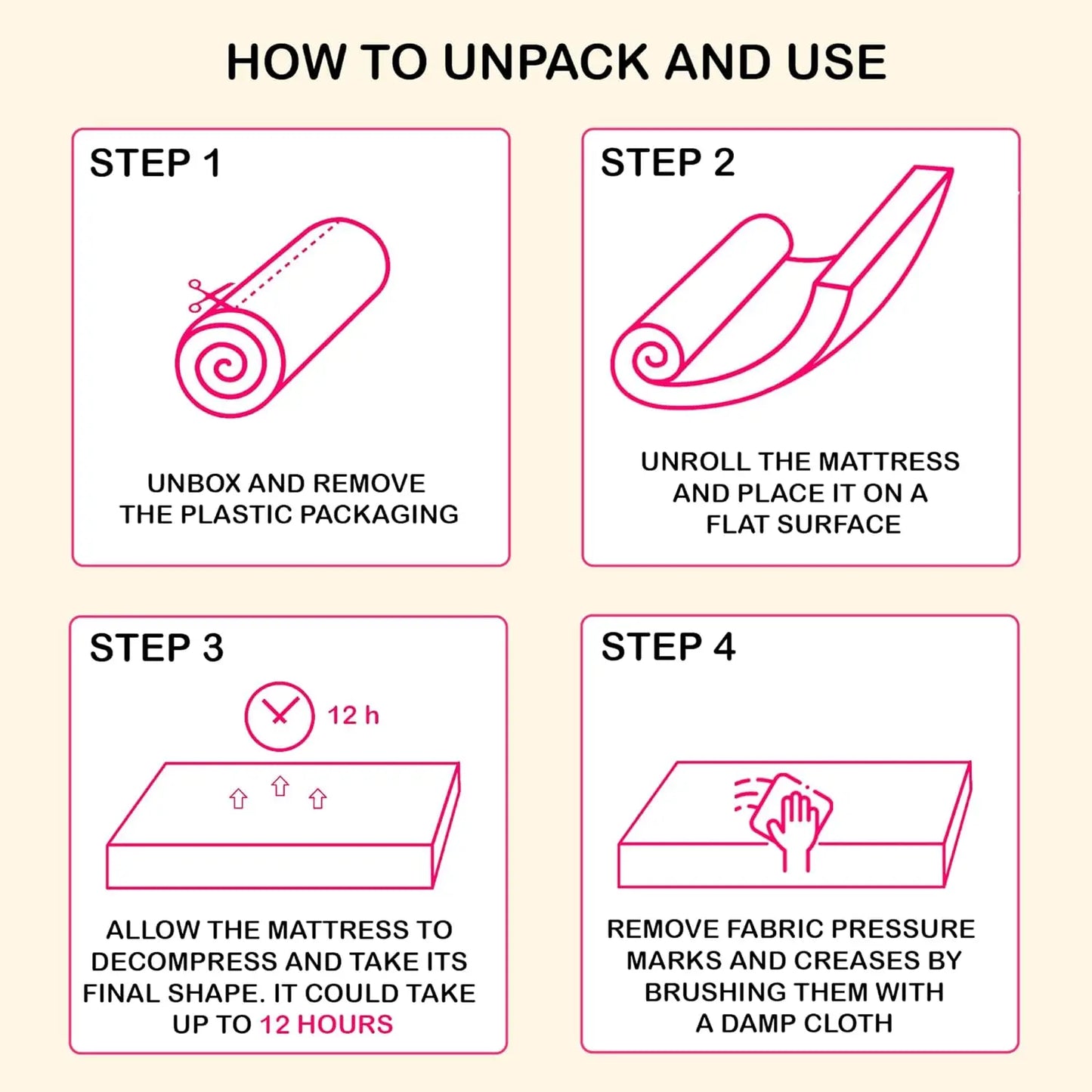 HOW TO UNPACK AND USE

STEP 1

UNBOX AND REMOVE THE PLASTIC PACKAGING

STEP 2

UNROLL THE MATTRESS AND PLACE IT ON A FLAT SURFACE

STEP 3

12 h

ALLOW THE MATTRESS TO DECOMPRESS AND TAKE ITS FINAL SHAPE. IT COULD TAKE UP TO 12 HOURS

STEP 4

REMOVE FABRIC PRESSURE MARKS AND CREASES BY BRUSHING THEM WITH A DAMP CLOTH