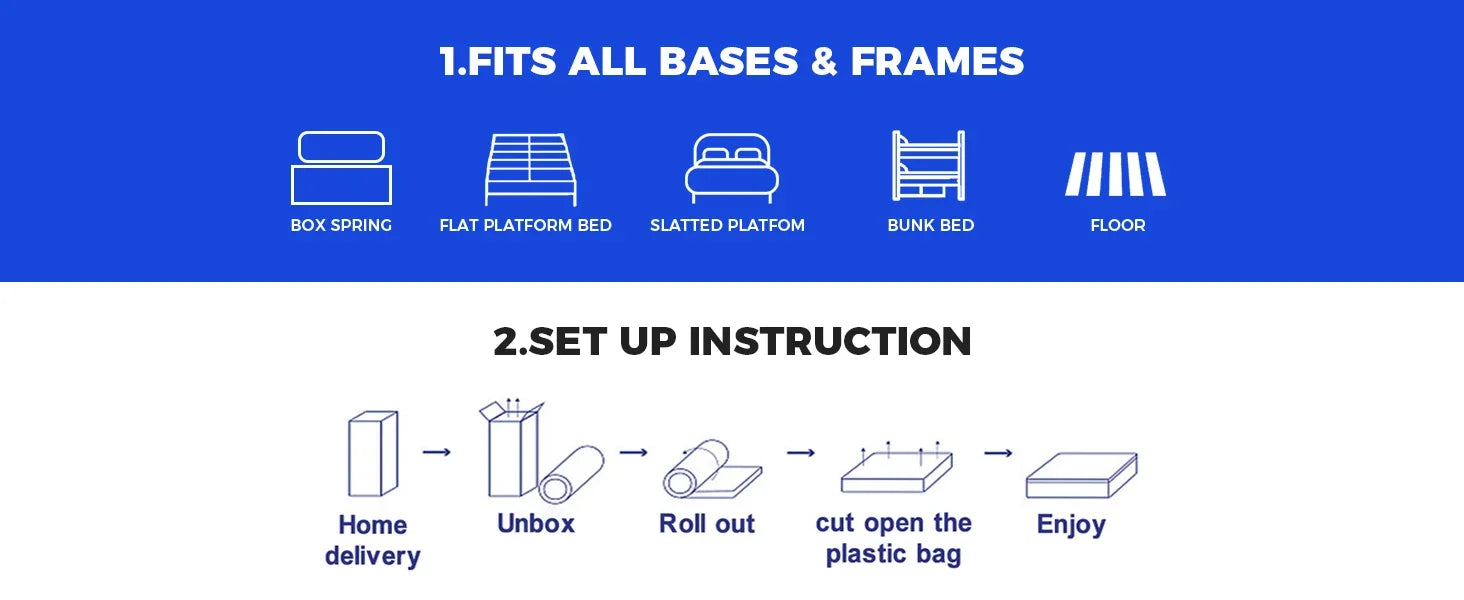 1.FITS ALL BASES & FRAMES

BOX SPRING

FLAT PLATFORM BED

SLATTED PLATFOM

BUNK BED

FLOOR

2.SET UP INSTRUCTION

Home delivery

Unbox

Roll out

cut open the plastic bag

Enjoy