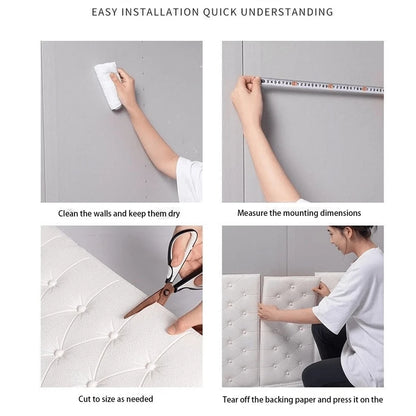 EASY INSTALLATION QUICK UNDERSTANDING

Clean the walls and keep them dry

Measure the mounting dimensions

Cut to size as needed

Tear off the backing paper and press it on the