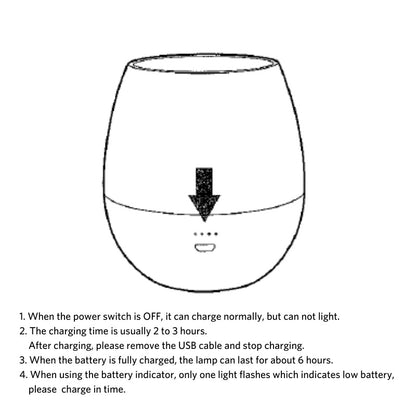 1. When the power switch is OFF, it can charge normally, but can not light.
2. The charging time is usually 2 to 3 hours.
After charging, please remove the USB cable and stop charging.
3. When the battery is fully charged, the lamp can last for about 6 hours.
4. When using the battery indicator, only one light flashes which indicates low battery, please charge in time.