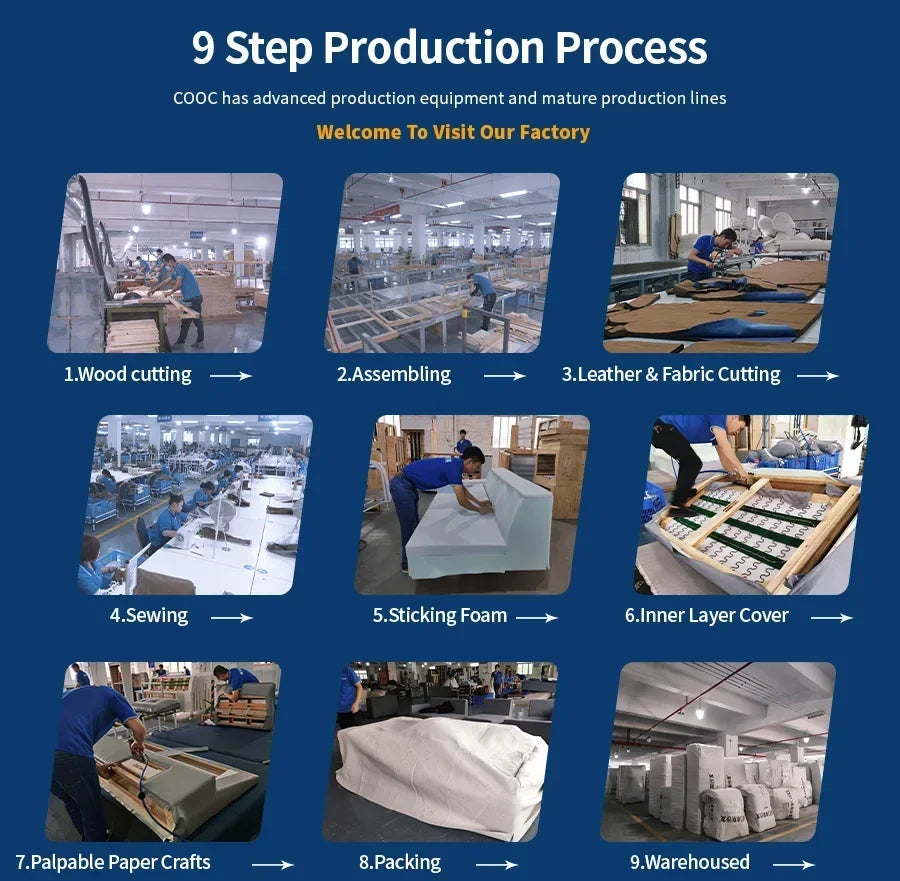 9 Step Production Process

COOC has advanced production equipment and mature production lines

Welcome To Visit Our Factory

1.Wood cutting

2.Assembling

3.Leather & Fabric Cutting

4.Sewing

5.Sticking Foam

6.Inner Layer Cover

7.Palpable Paper Crafts

8.Packing

9.Warehoused