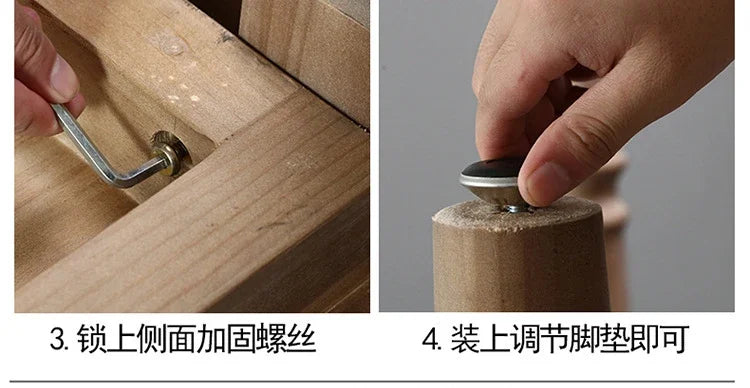 3. 锁上侧面加固螺丝

4. 装上调节脚垫即可