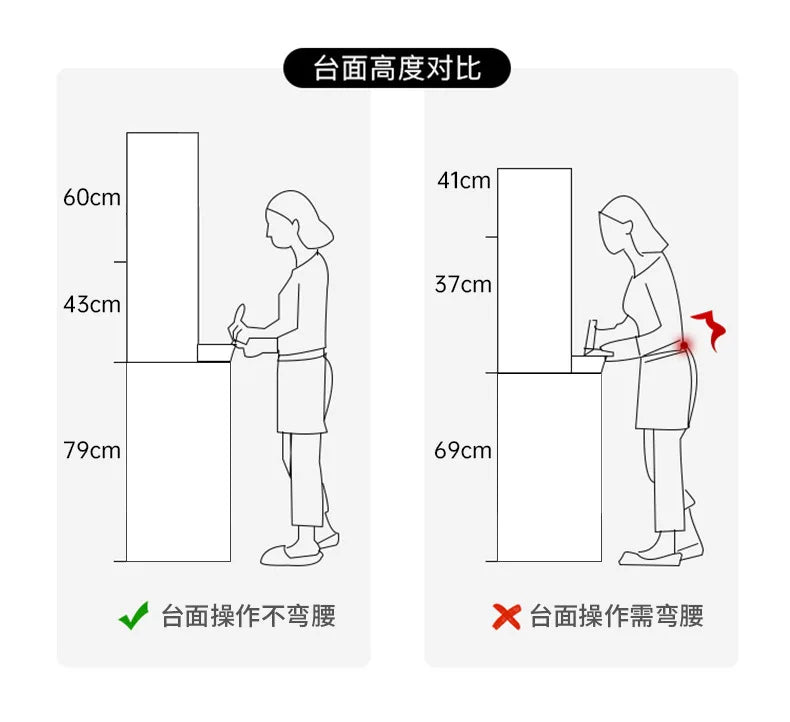 台面高度对比

60cm
43cm
79cm

台面操作不弯腰

41cm
37cm
69cm

台面操作需弯腰