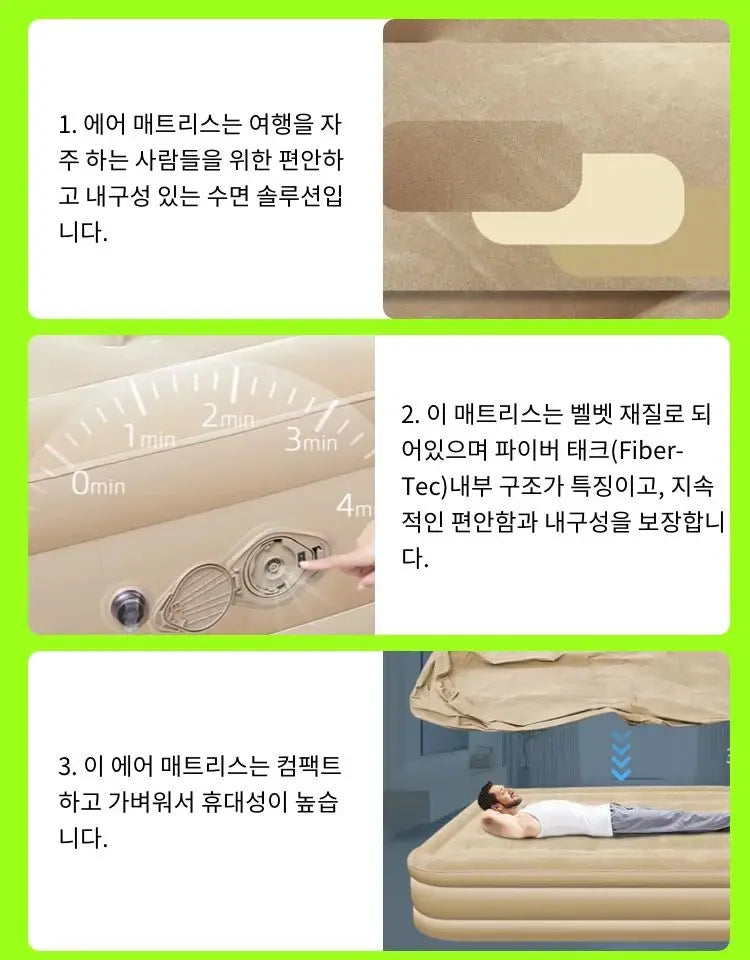 1. 에어 매트리스는 여행을 자주 하는 사람들을 위한 편안하고 내구성 있는 수면 솔루션입니다.

0min 1min 2min 3min 4m

2. 이 매트리스는 벨벳 재질로 되어있으며 파이버 태크(Fiber-Tec)내부 구조가 특징이고, 지속적인 편안함과 내구성을 보장합니다.

3. 이 에어 매트리스는 컴팩트하고 가벼워서 휴대성이 높습니다.