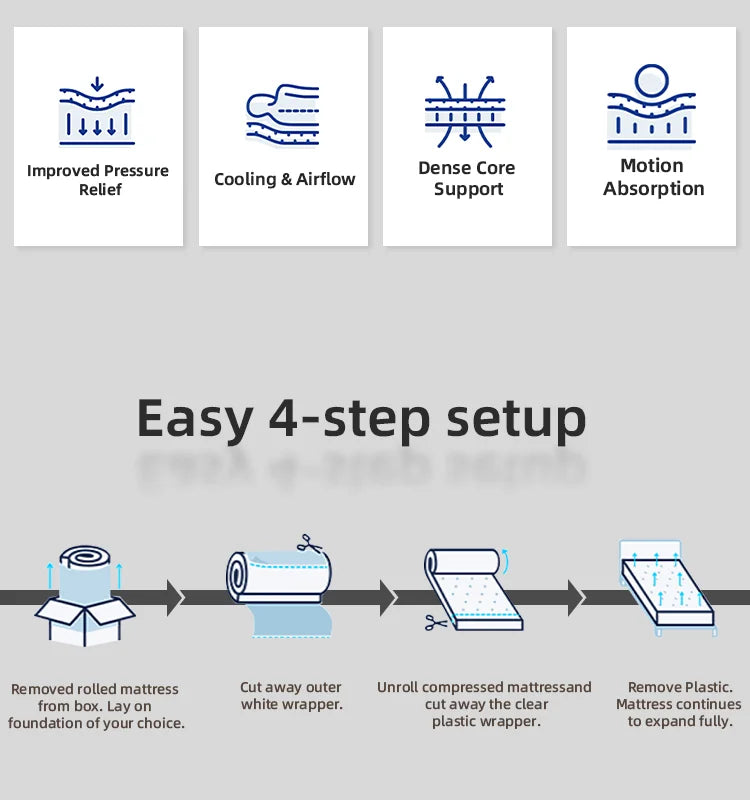 Improved Pressure Relief

Cooling & Airflow

Dense Core Support

Motion Absorption

Easy 4-step setup

Removed rolled mattress from box. Lay on foundation of your choice.

Cut away outer white wrapper.

Unroll compressed mattressand cut away the clear plastic wrapper.

Remove Plastic. Mattress continues to expand fully.