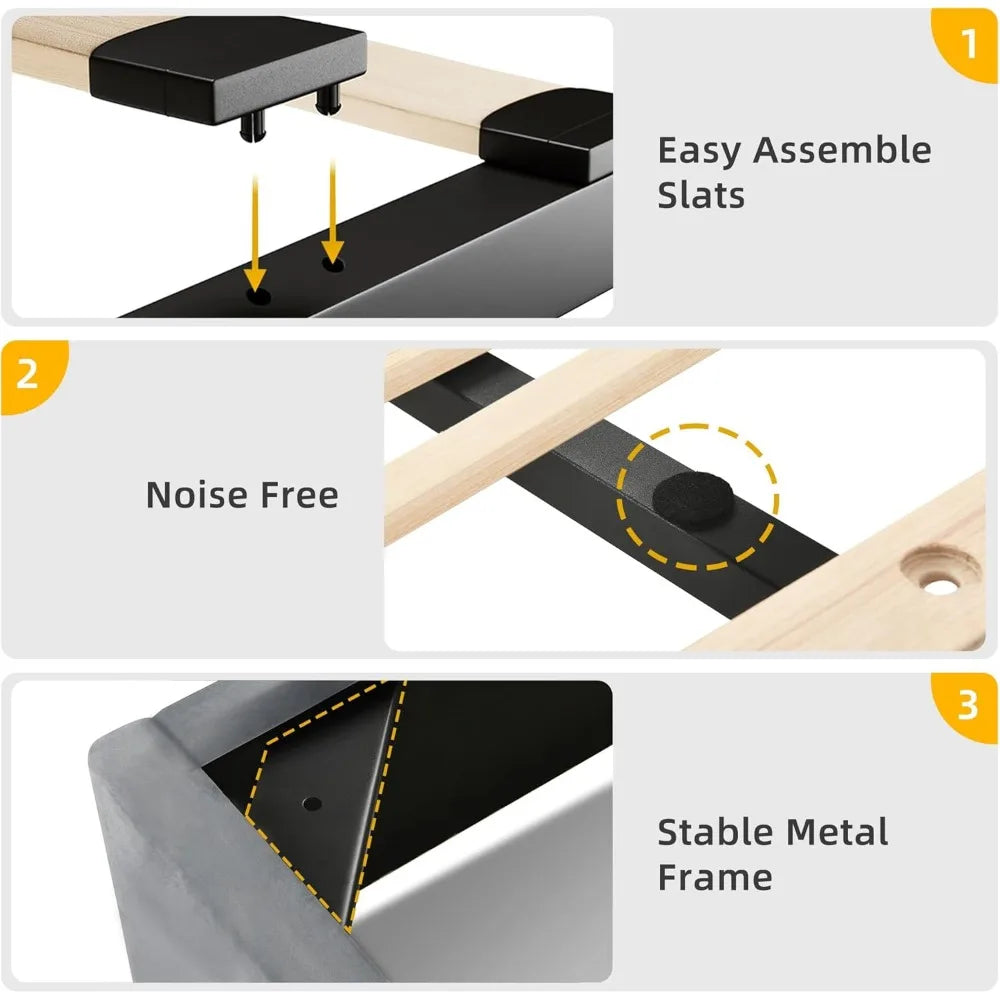 1

Easy Assemble Slats

2

Noise Free

3

Stable Metal Frame