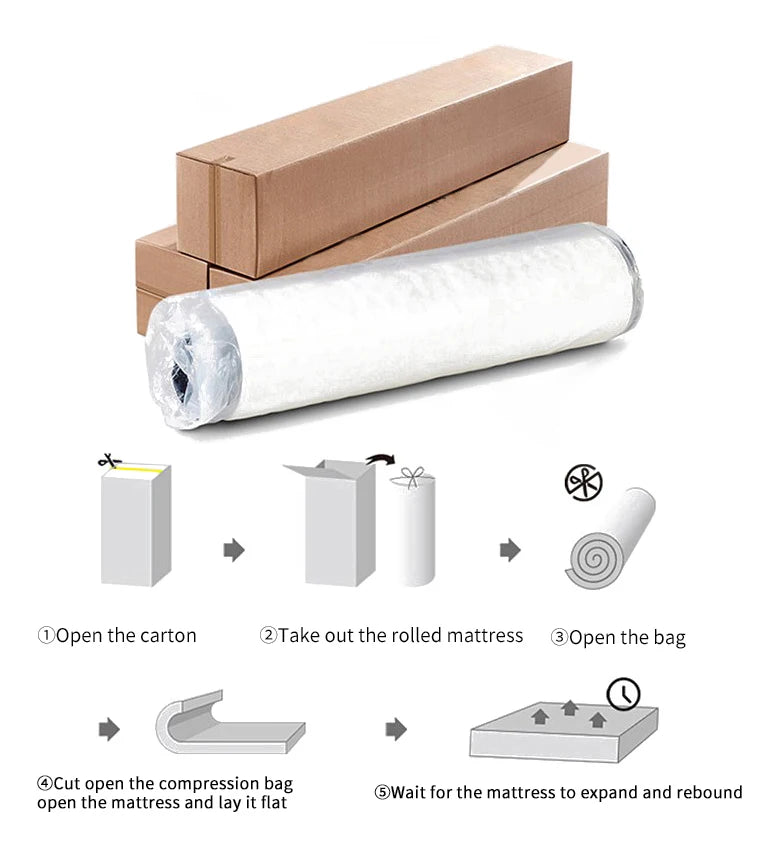 ①Open the carton

②Take out the rolled mattress

③Open the bag

④Cut open the compression bag open the mattress and lay it flat

⑤Wait for the mattress to expand and rebound