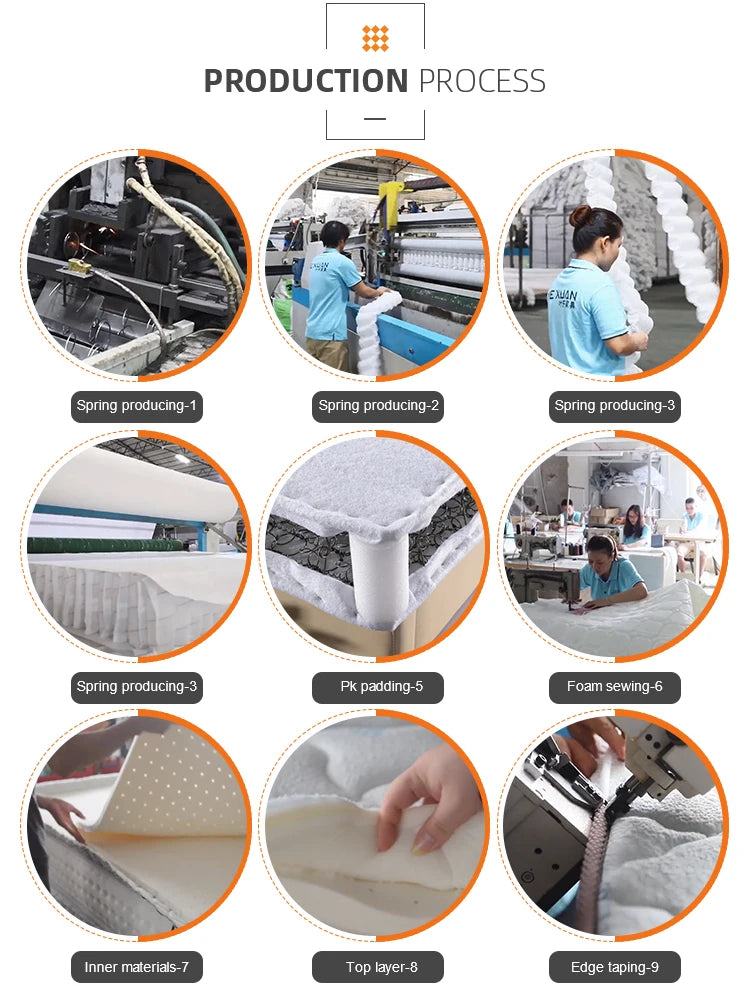 PRODUCTION PROCESS

Spring producing-1

Spring producing-2

Spring producing-3

Spring producing-3

Pk padding-5

Foam sewing-6

Inner materials-7

Top layer-8

Edge taping-9