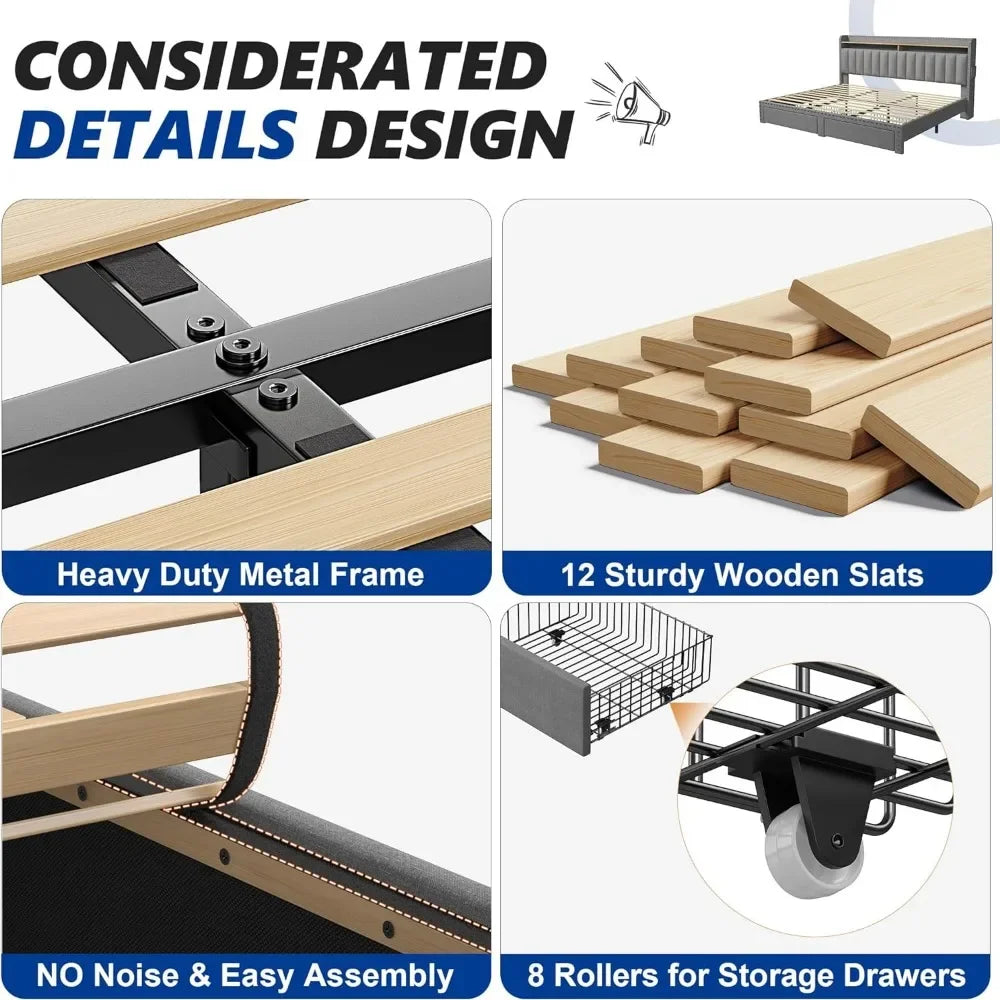 CONSIDERATED
DETAILS DESIGN

Heavy Duty Metal Frame

12 Sturdy Wooden Slats

NO Noise & Easy Assembly

8 Rollers for Storage Drawers