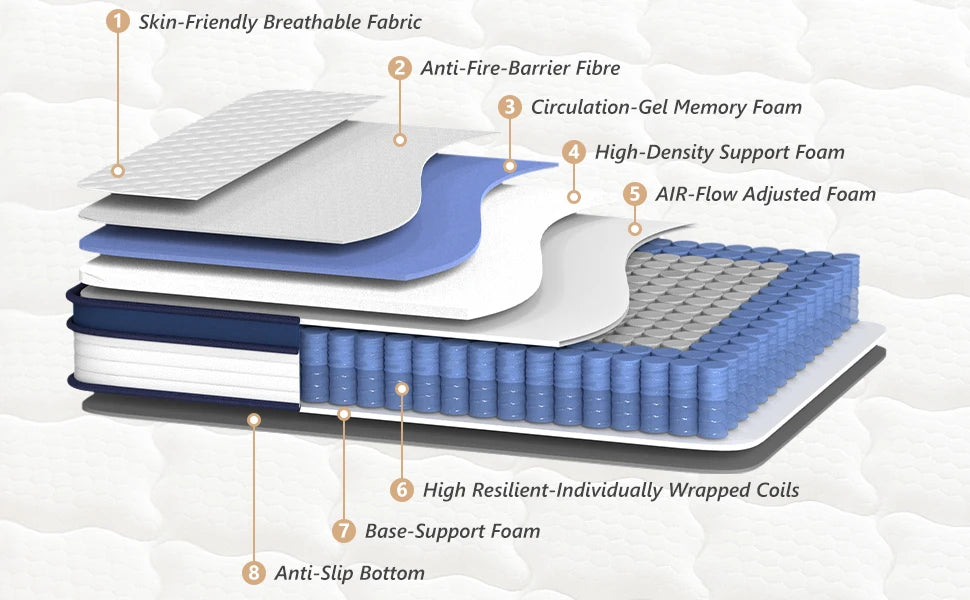 1 Skin-Friendly Breathable Fabric

2 Anti-Fire-Barrier Fibre

3 Circulation-Gel Memory Foam

4 High-Density Support Foam

5 AIR-Flow Adjusted Foam

6 High Resilient-Individually Wrapped Coils

7 Base-Support Foam

8 Anti-Slip Bottom