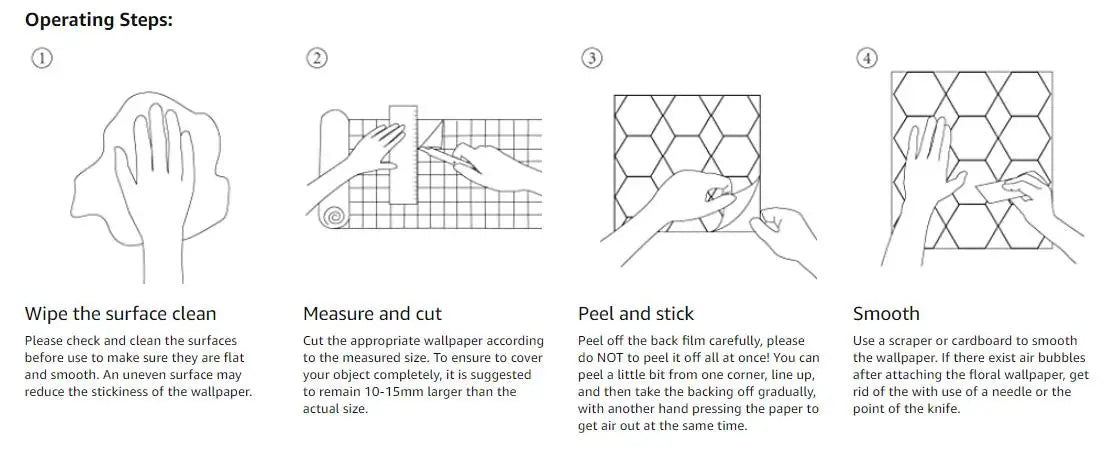 Operating Steps:

①

Wipe the surface clean

Please check and clean the surfaces before use to make sure they are flat and smooth. An uneven surface may reduce the stickiness of the wallpaper.

②

Measure and cut

Cut the appropriate wallpaper according to the measured size. To ensure to cover your object completely, it is suggested to remain 10-15mm larger than the actual size.

③

Peel and stick

Peel off the back film carefully, please do NOT to peel it off all at once! You can peel a little bit from one corner, line up, and then take the backing off gradually, with another hand pressing the paper to get air out at the same time.

④

Smooth

Use a scraper or cardboard to smooth the wallpaper. If there exist air bubbles after attaching the floral wallpaper, get rid of the with use of a needle or the point of the knife.