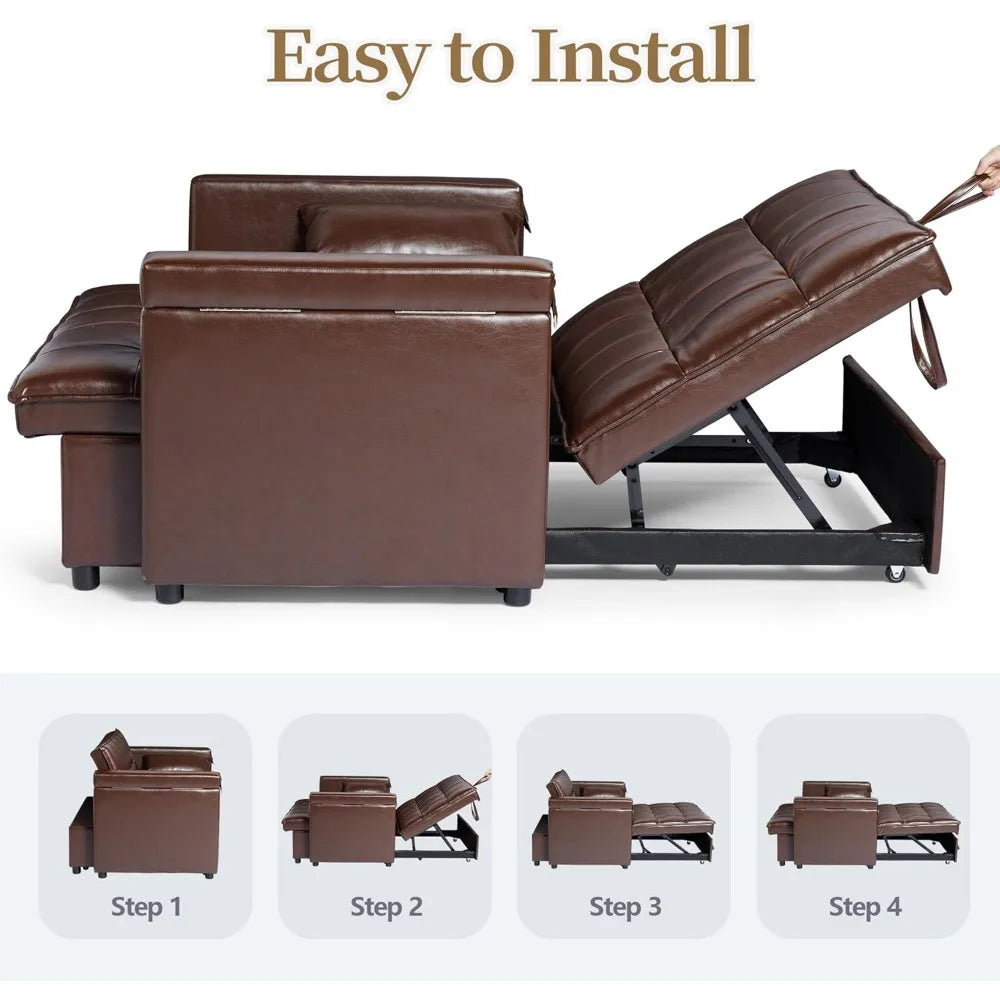 Easy to Install

Step 1

Step 2

Step 3

Step 4