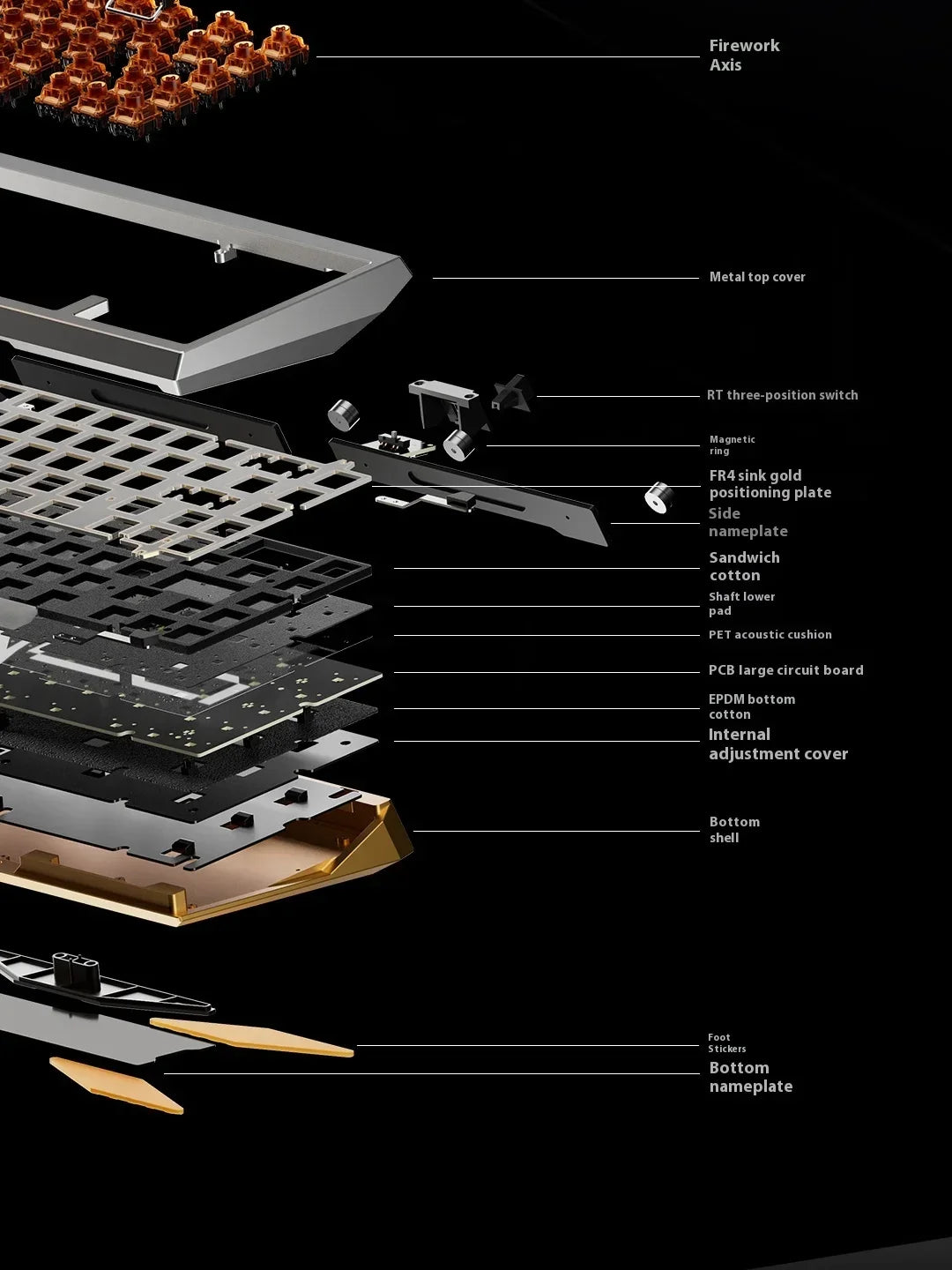 Firework Axis

Metal top cover

RT three-position switch

Magnetic ring

FR4 sink gold positioning plate

Side nameplate

Sandwich cotton

Shaft lower pad

PET acoustic cushion

PCB large circuit board

EPDM bottom cotton

Internal adjustment cover

Bottom shell

Foot Stickers

Bottom nameplate