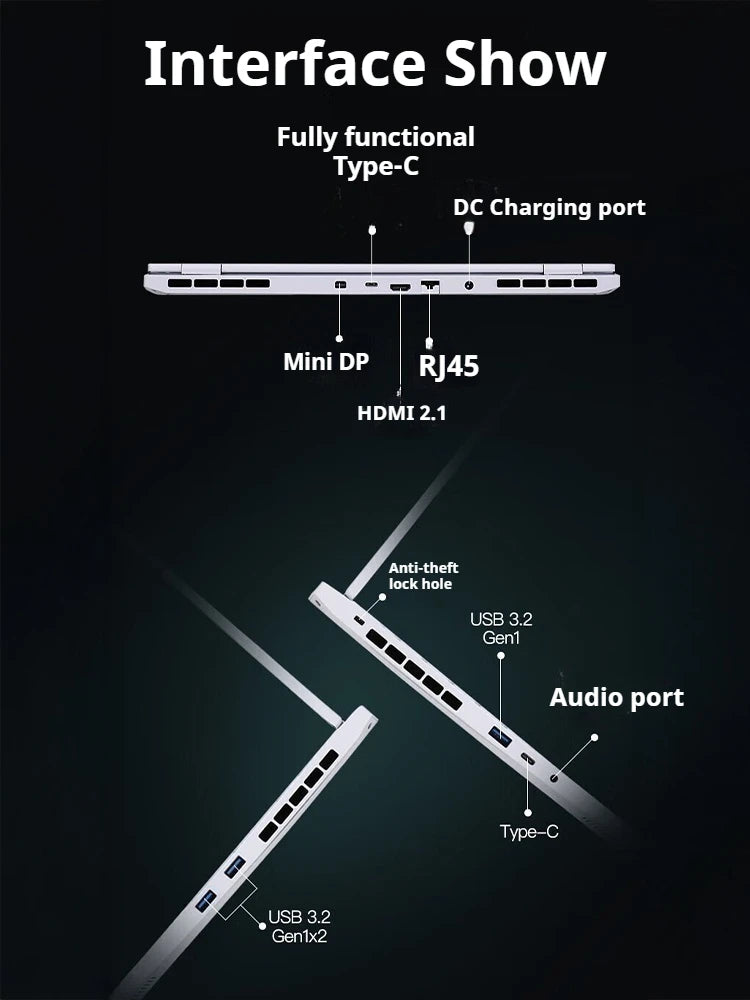 Interface Show

Fully functional Type-C

DC Charging port

Mini DP

RJ45

HDMI 2.1

Anti-theft lock hole

USB 3.2 Gen1

Audio port

Type–C

USB 3.2 Gen1x2